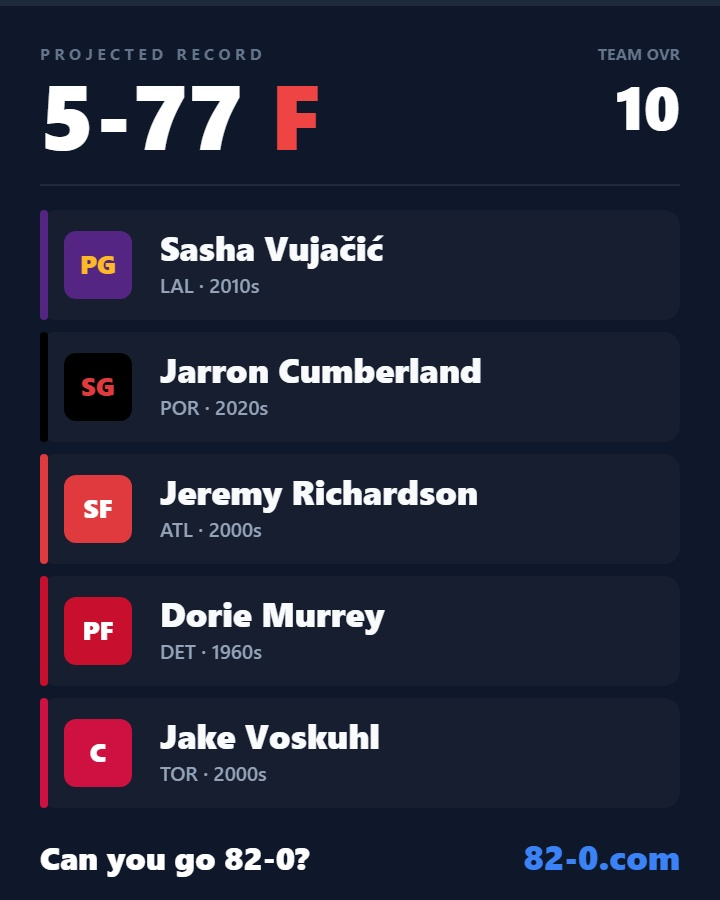 PROJECTED RECORD
5-77 F

TEAM OVR
10

PG
Sasha Vujačić
LAL · 2010s

SG
Jarron Cumberland
POR · 2020s

SF
Jeremy Richardson
ATL · 2000s

PF
Dorie Murrey
DET · 1960s

C
Jake Voskuhl
TOR · 2000s

Can you go 82-0?
82-0.com