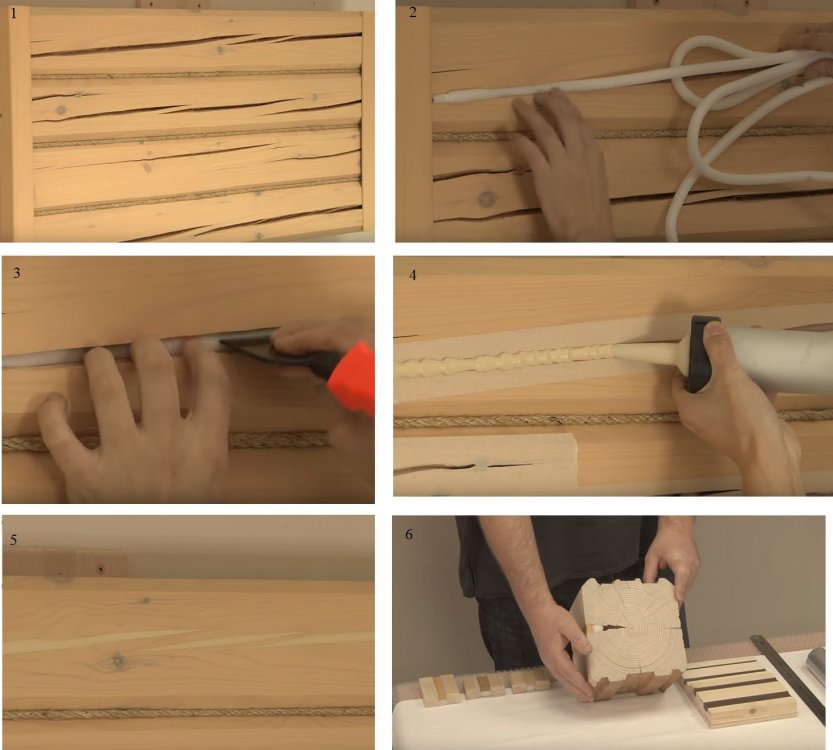 1

2

3

4

5

6